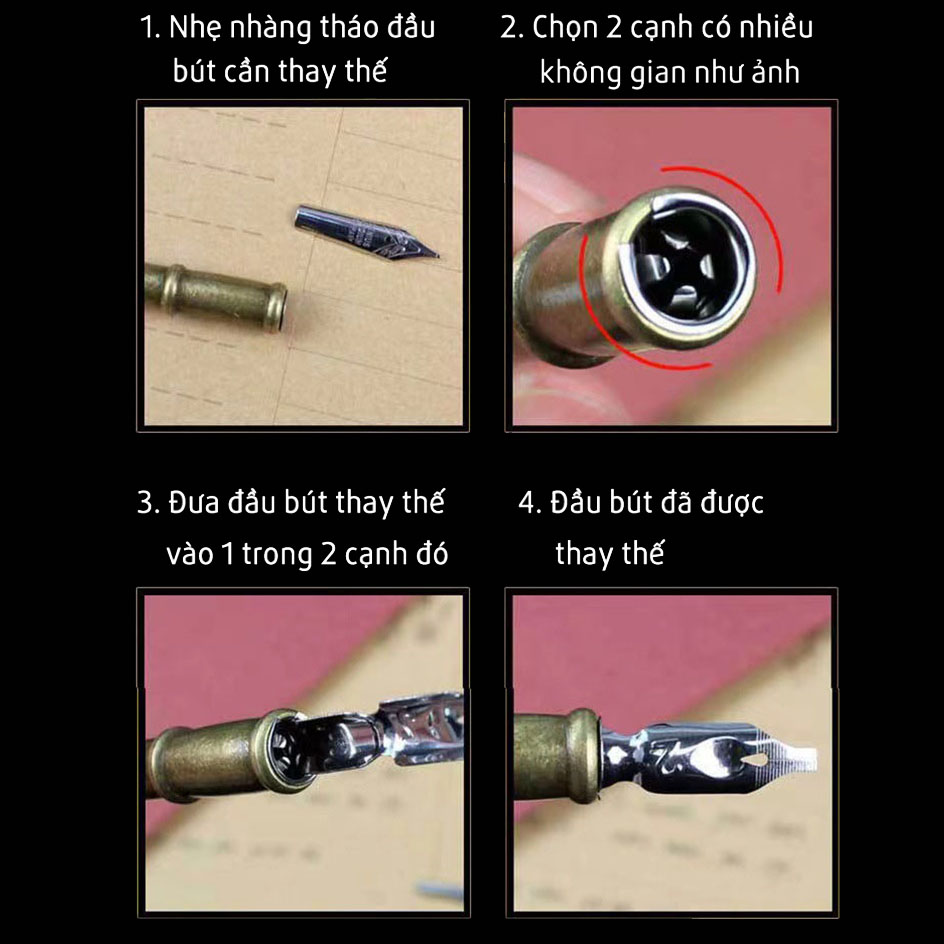 1. Nhẹ nhàng tháo đầu bút cần thay thế

2. Chọn 2 cạnh có nhiều không gian như ảnh

3. Đưa đầu bút thay thế vào 1 trong 2 cạnh đó

4. Đầu bút đã được thay thế